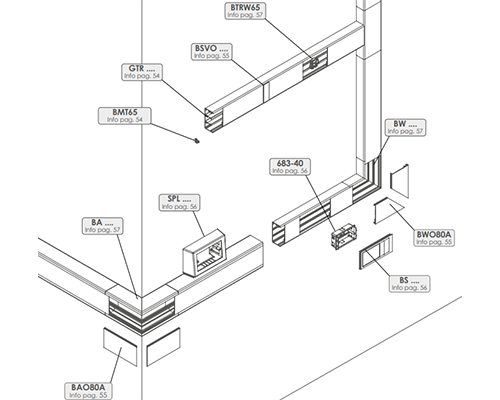 BTRW65
Info pag. 57

BSVO ....
Info pag. 55

GTR ....
Info pag. 54

BMT65
Info pag. 54

BW ....
Info pag. 57

683-40
Info pag. 56

SPL ....
Info pag. 56

BA ....
Info pag. 57

BWO80A
Info pag. 55

BS ....
Info pag. 56

BAO80A
Info pag. 55